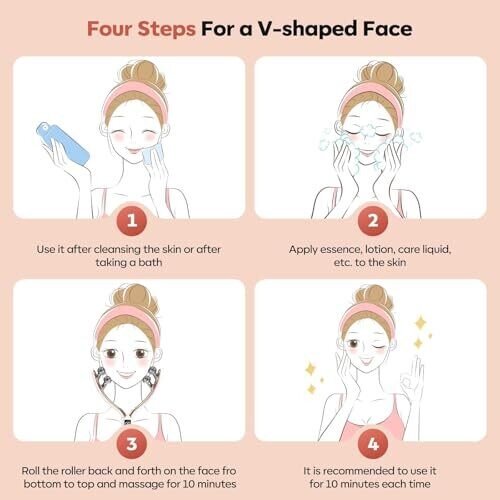 Four Steps For a V-shaped Face

1

Use it after cleansing the skin or after taking a bath

2

Apply essence, lotion, care liquid, etc. to the skin

3

Roll the roller back and forth on the face fro bottom to top and massage for 10 minutes

4

It is recommended to use it for 10 minutes each time