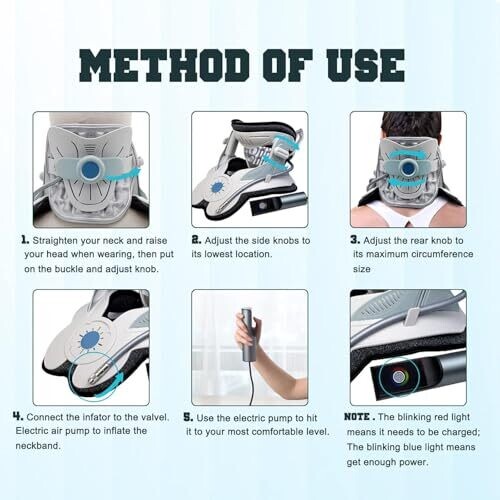 METHOD OF USE

1. Straighten your neck and raise your head when wearing, then put on the buckle and adjust knob.

2. Adjust the side knobs to its lowest location.

3. Adjust the rear knob to its maximum circumference size

4. Connect the infator to the valvel. Electric air pump to inflate the neckband.

5. Use the electric pump to hit it to your most comfortable level.

NOTE . The blinking red light means it needs to be charged; The blinking blue light means get enough power.