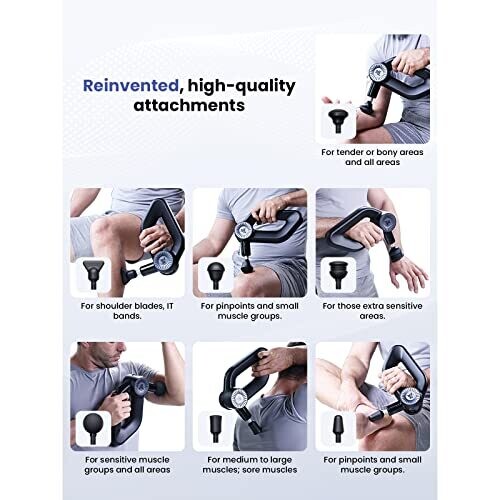 Reinvented, high-quality attachments

For tender or bony areas and all areas

For shoulder blades, IT bands.

For pinpoints and small muscle groups.

For those extra sensitive areas.

For sensitive muscle groups and all areas

For medium to large muscles; sore muscles

For pinpoints and small muscle groups.